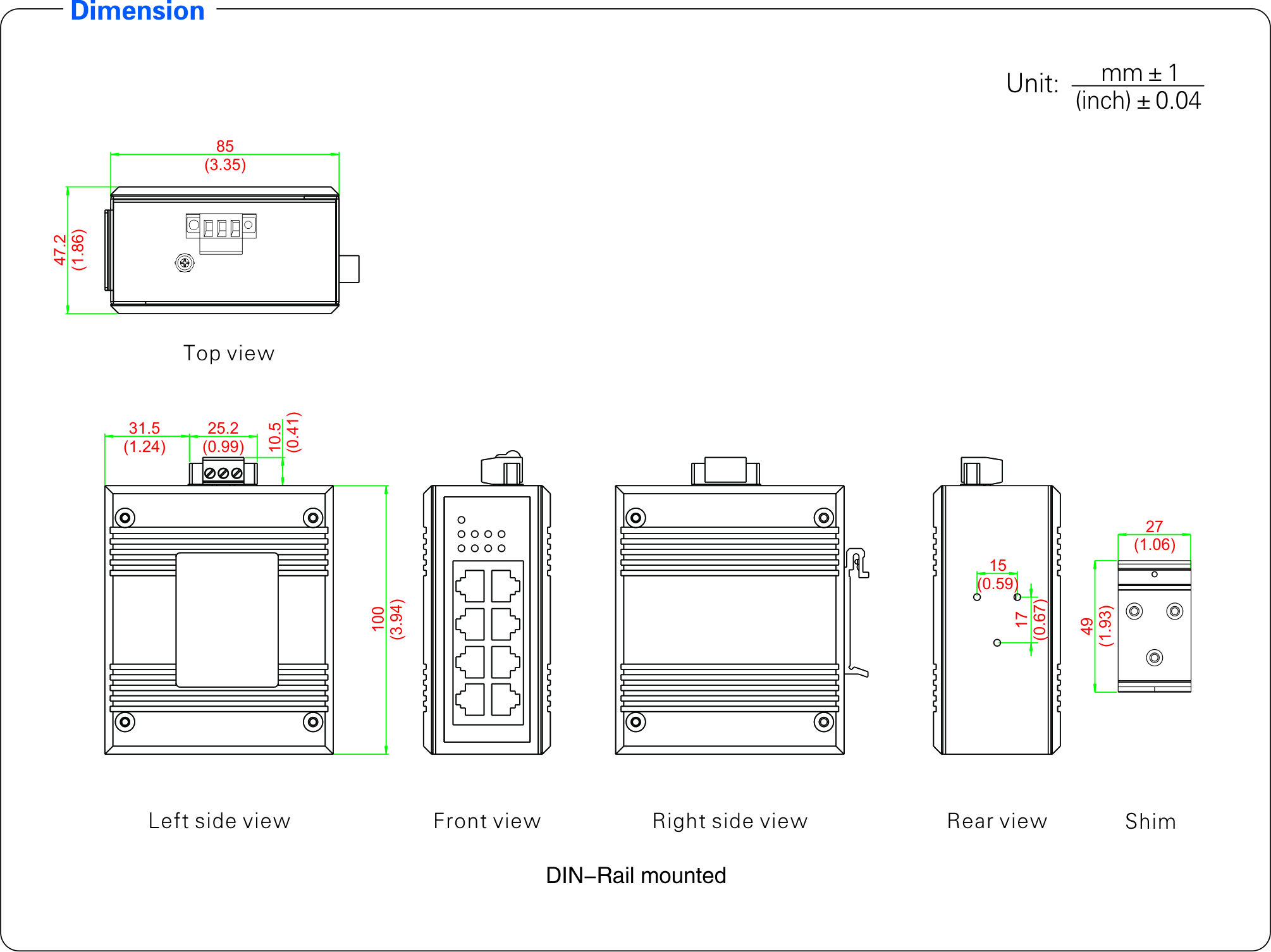 Dimension

Unit: $\frac{mm \pm 1}{(inch) \pm 0.04}$

85
(3.35)

47.2
(1.86)

Top view

31.5
(1.24)

25.2
(0.99)

10.5
(0.41)

100
(3.94)

15
(0.59)

17
(0.67)

27
(1.06)

49
(1.93)

Left side view

Front view

Right side view

Rear view

Shim

DIN–Rail mounted