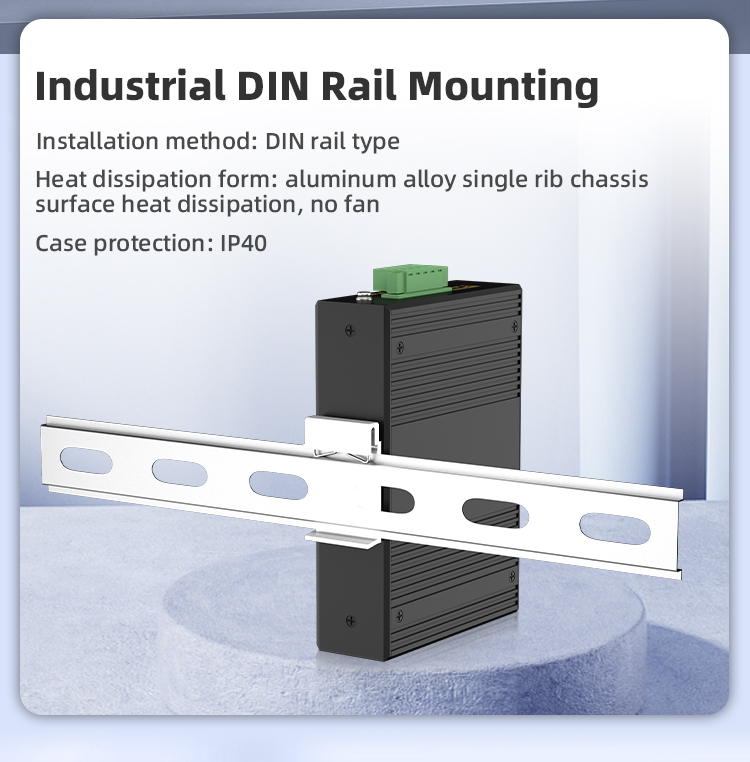 Industrial DIN Rail Mounting

Installation method: DIN rail type

Heat dissipation form: aluminum alloy single rib chassis surface heat dissipation, no fan

Case protection: IP40